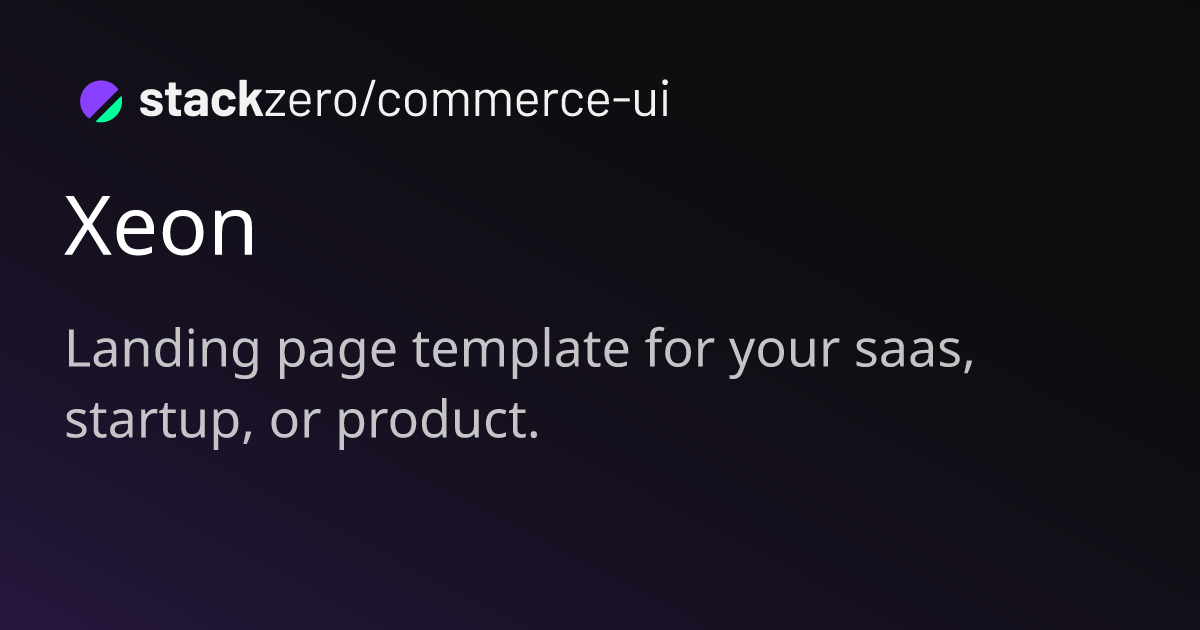 stackzero/commerce-ui

Xeon

Landing page template for your saas, startup, or product.